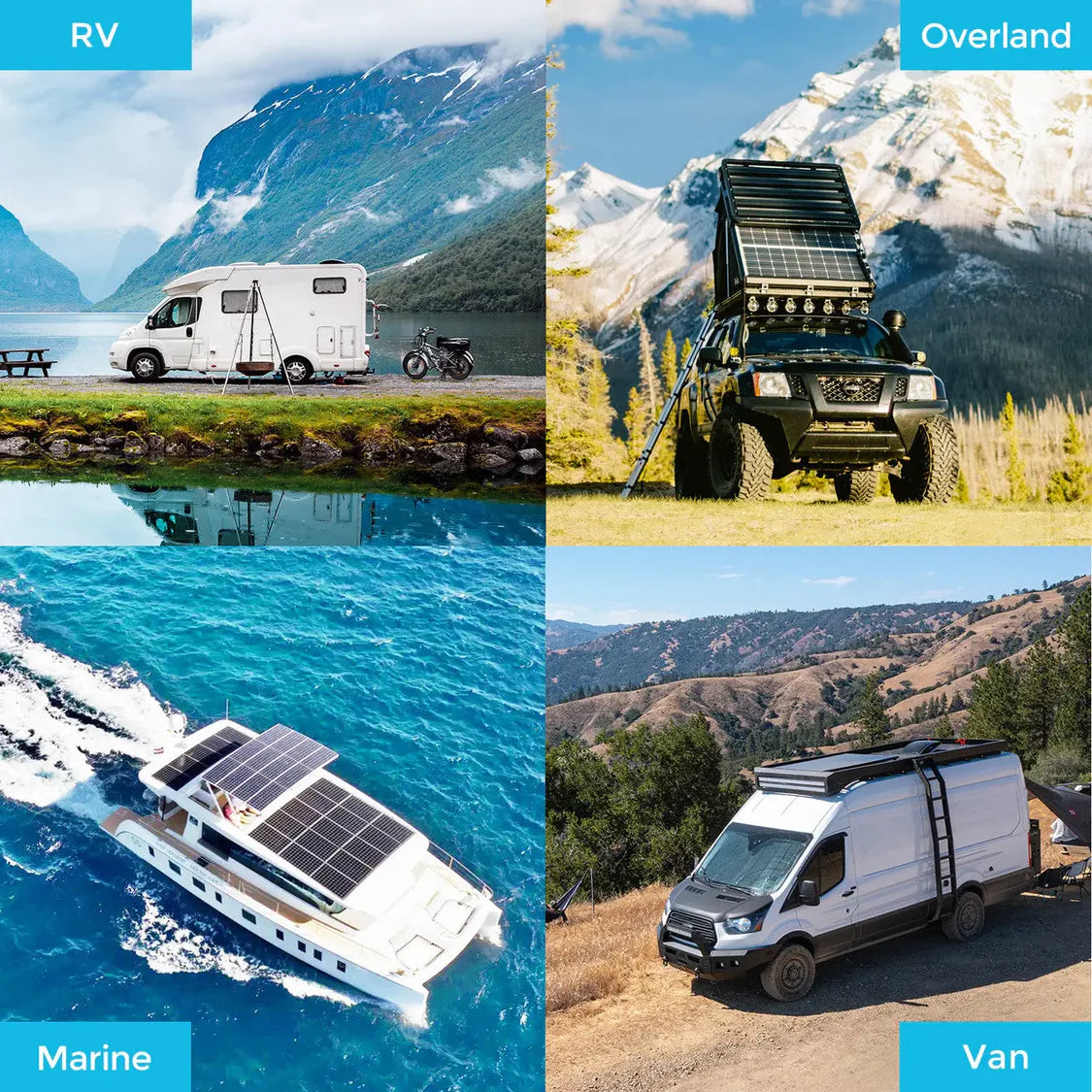 RV

Overland

Marine

Van