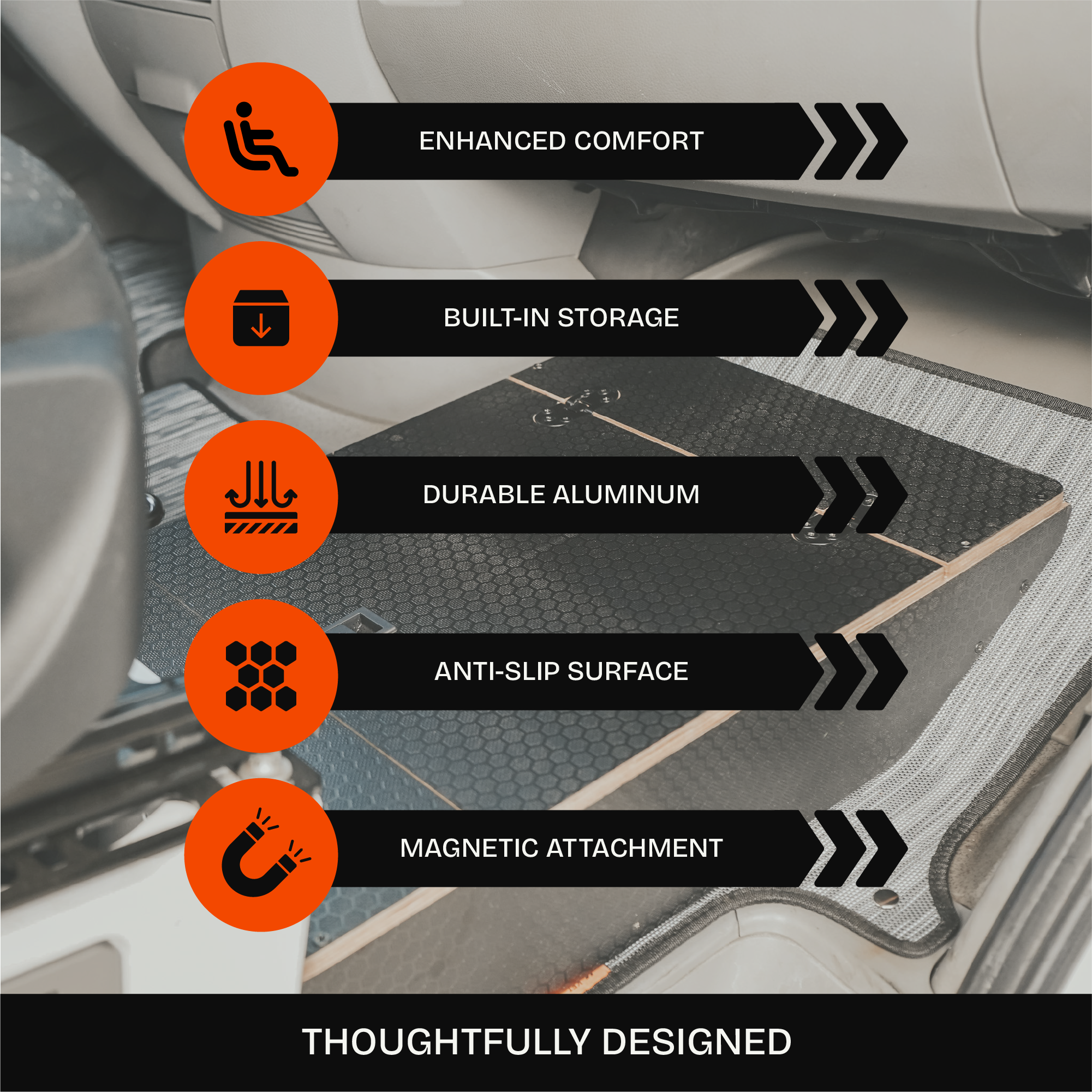 ENHANCED COMFORT

BUILT-IN STORAGE

DURABLE ALUMINUM

ANTI-SLIP SURFACE

MAGNETIC ATTACHMENT

THOUGHTFULLY DESIGNED