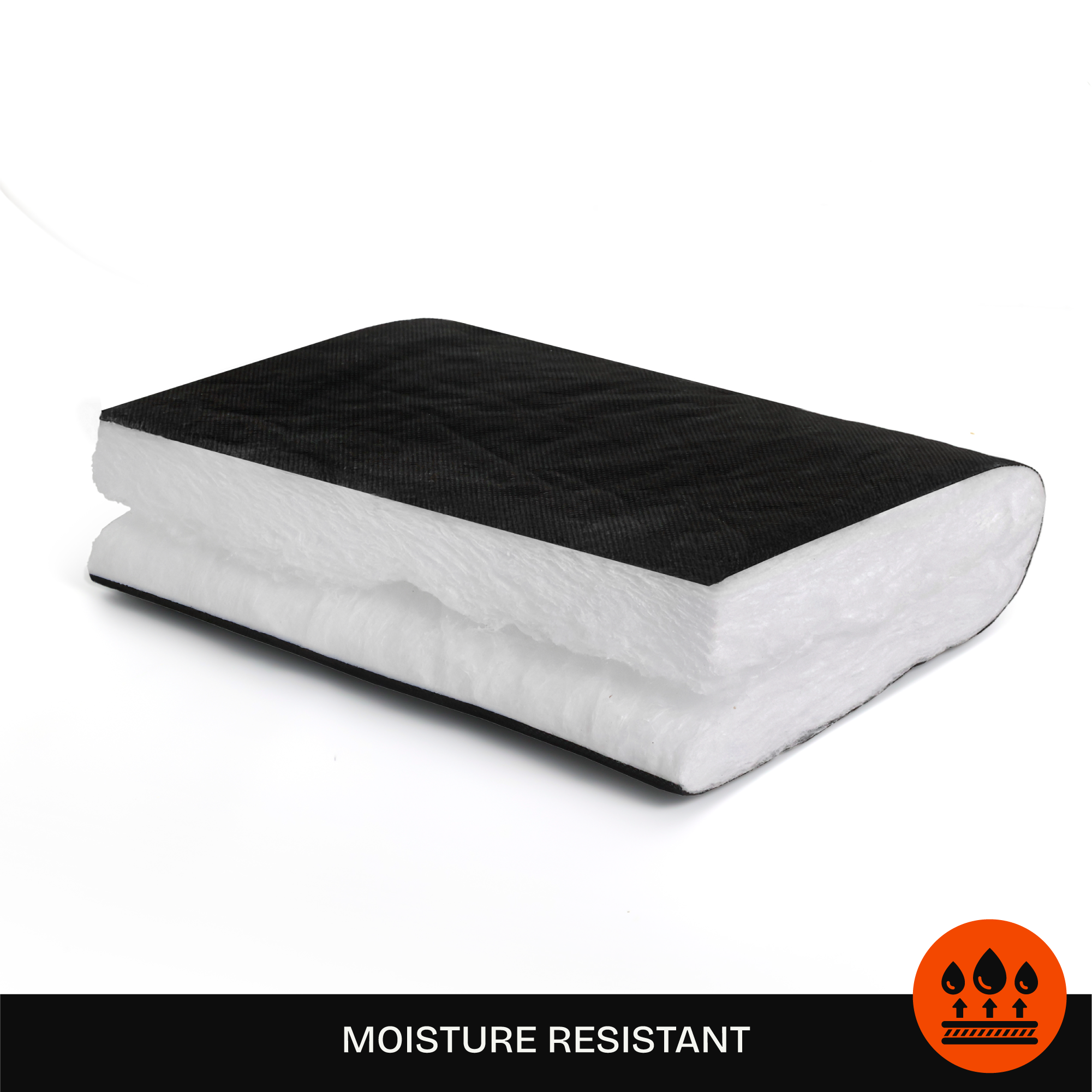 MOISTURE RESISTANT