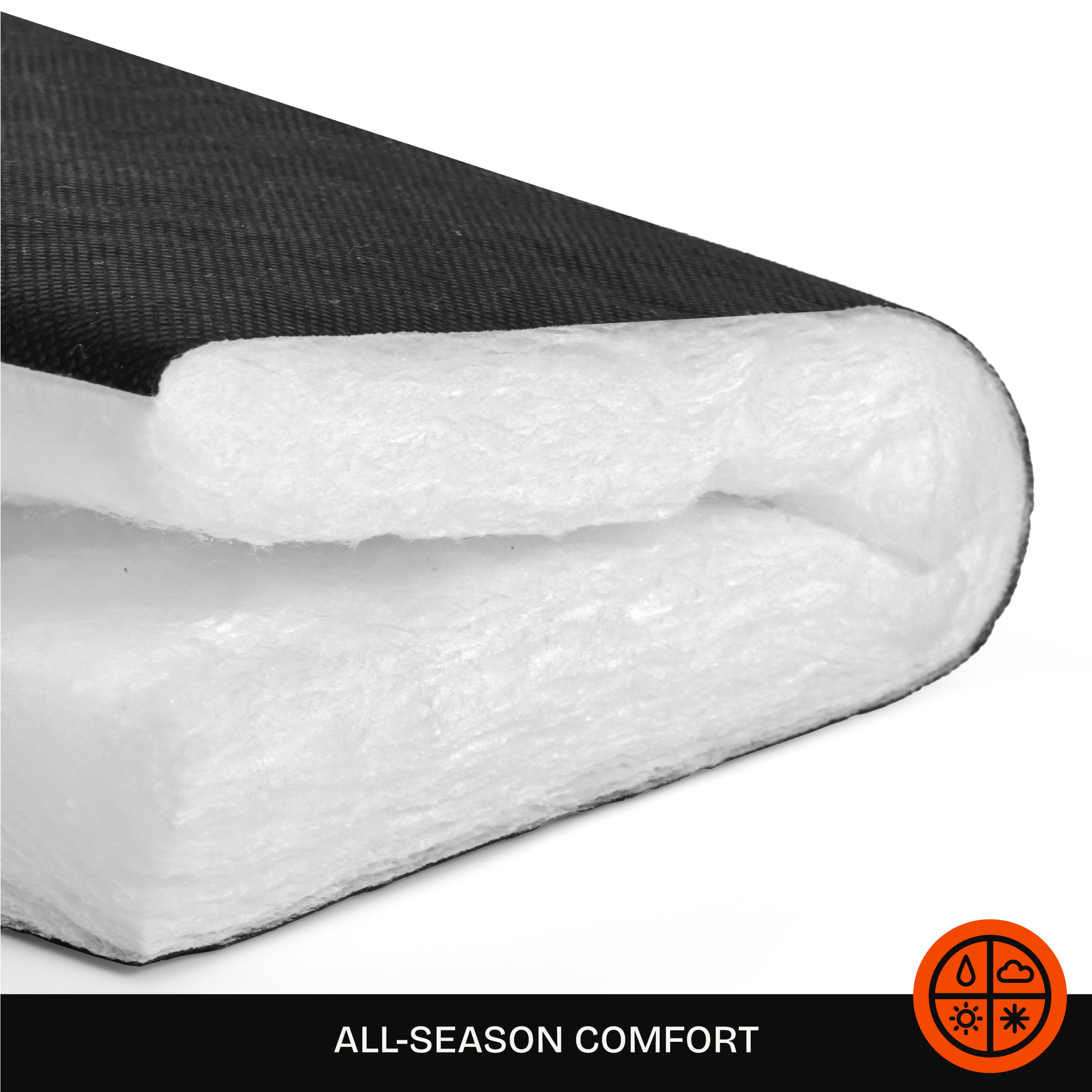 ALL-SEASON COMFORT