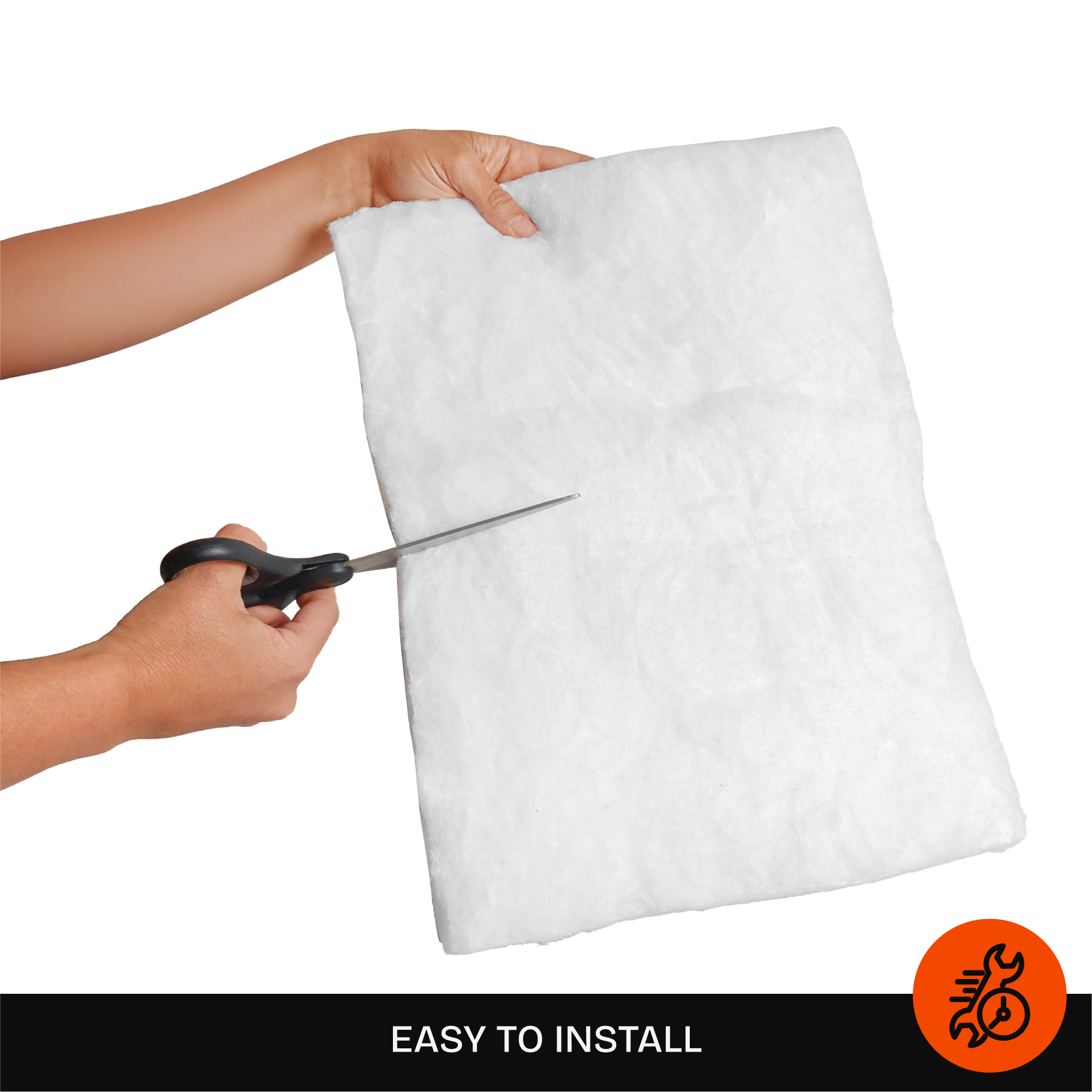 EASY TO INSTALL