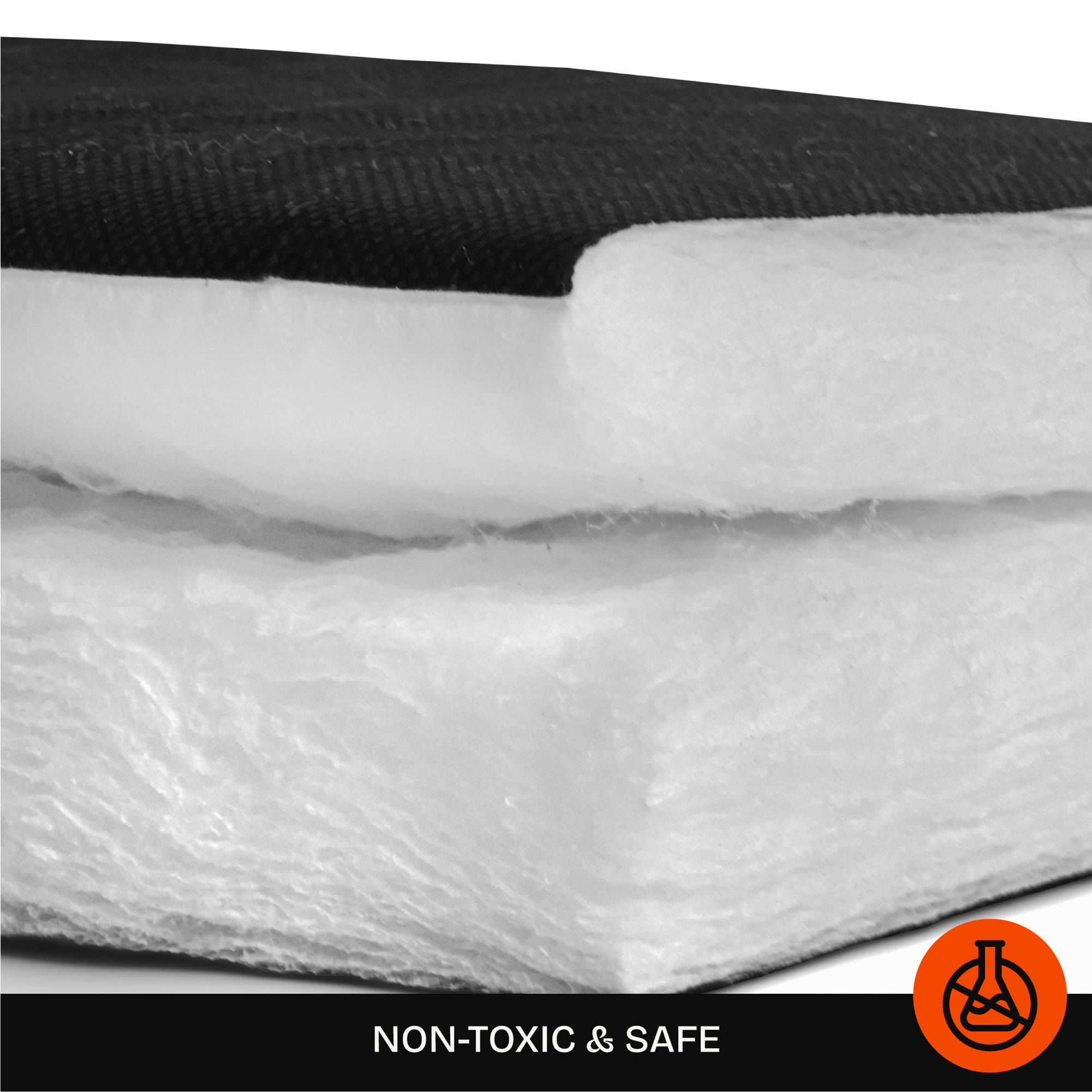 NON-TOXIC & SAFE