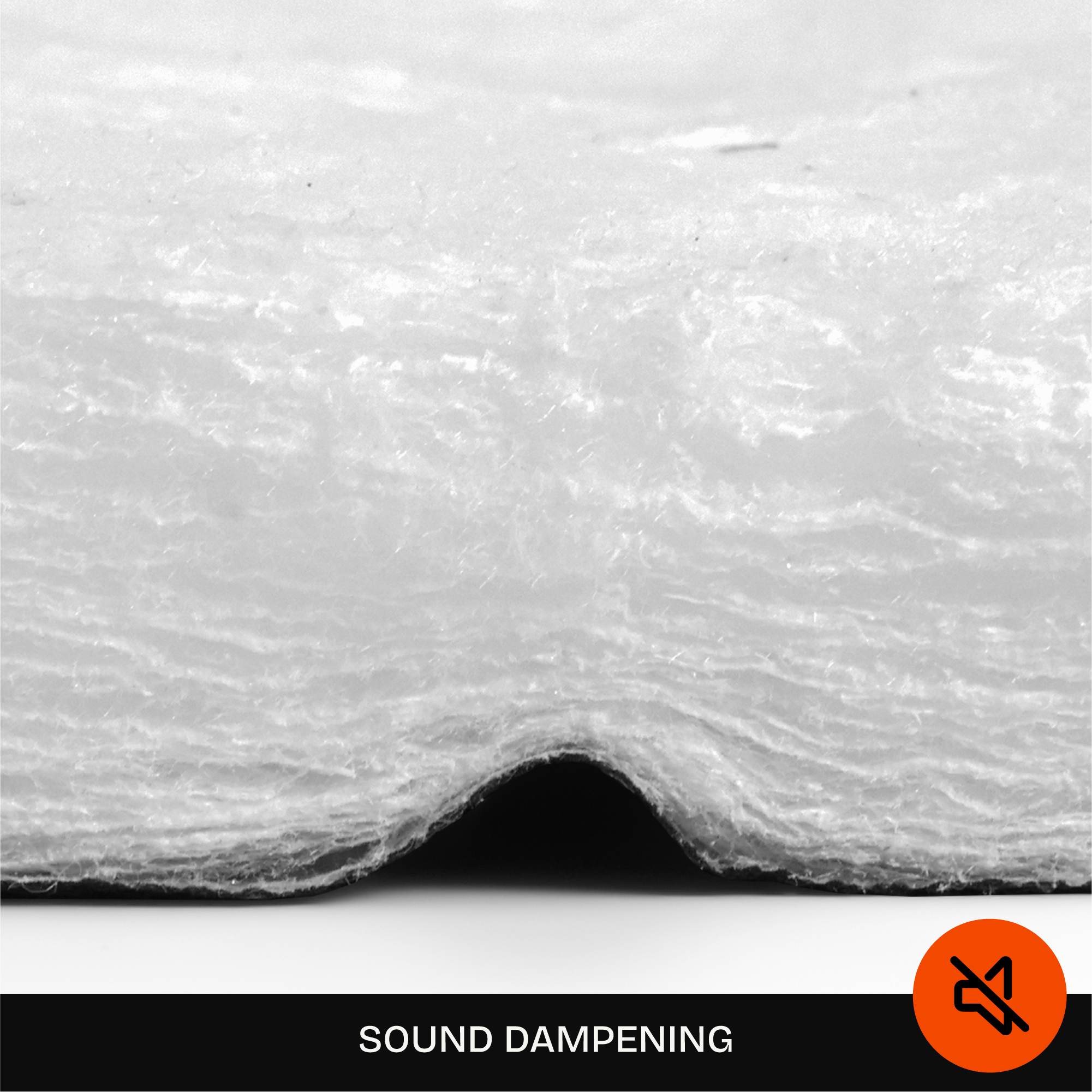 SOUND DAMPENING