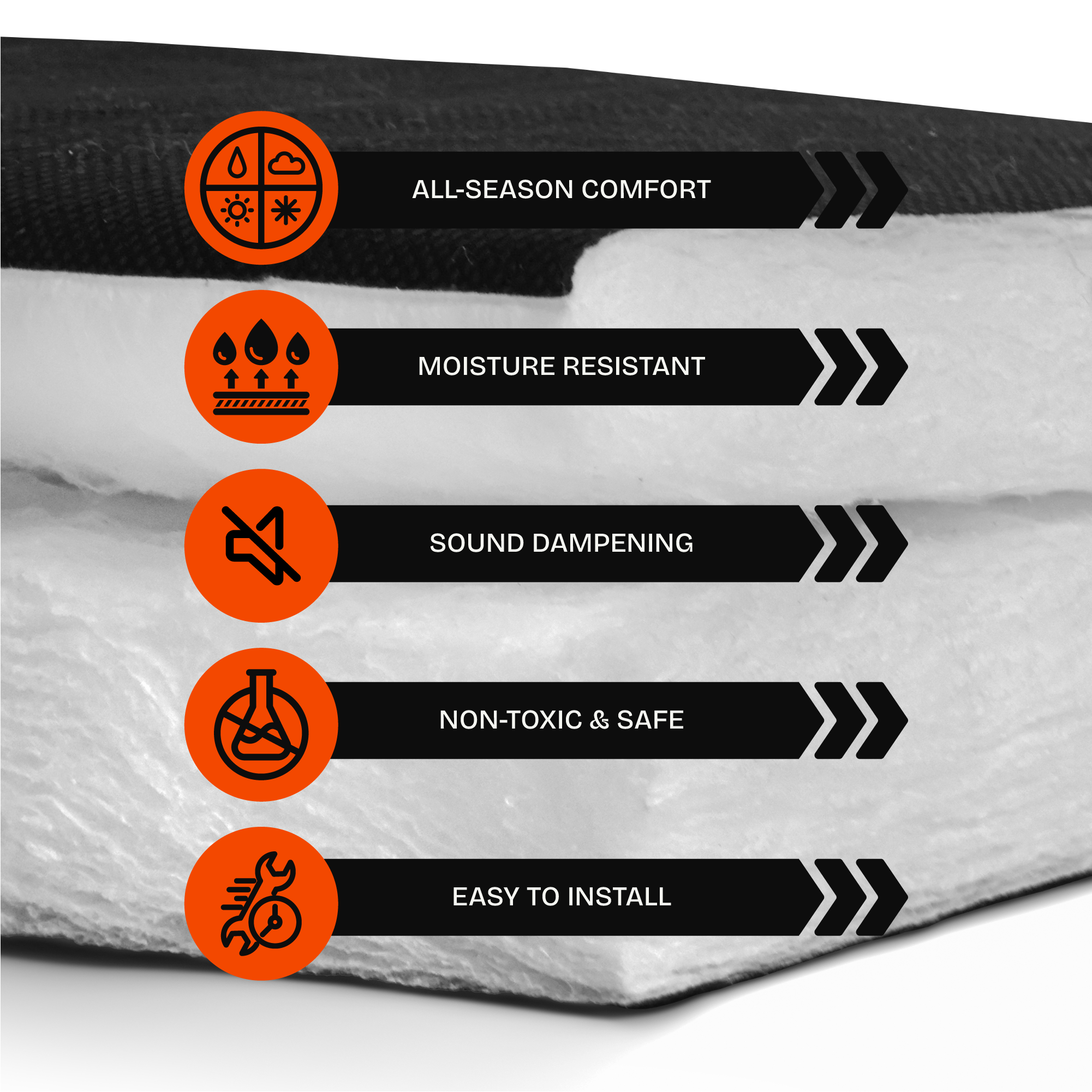 ALL-SEASON COMFORT

MOISTURE RESISTANT

SOUND DAMPENING

NON-TOXIC & SAFE

EASY TO INSTALL